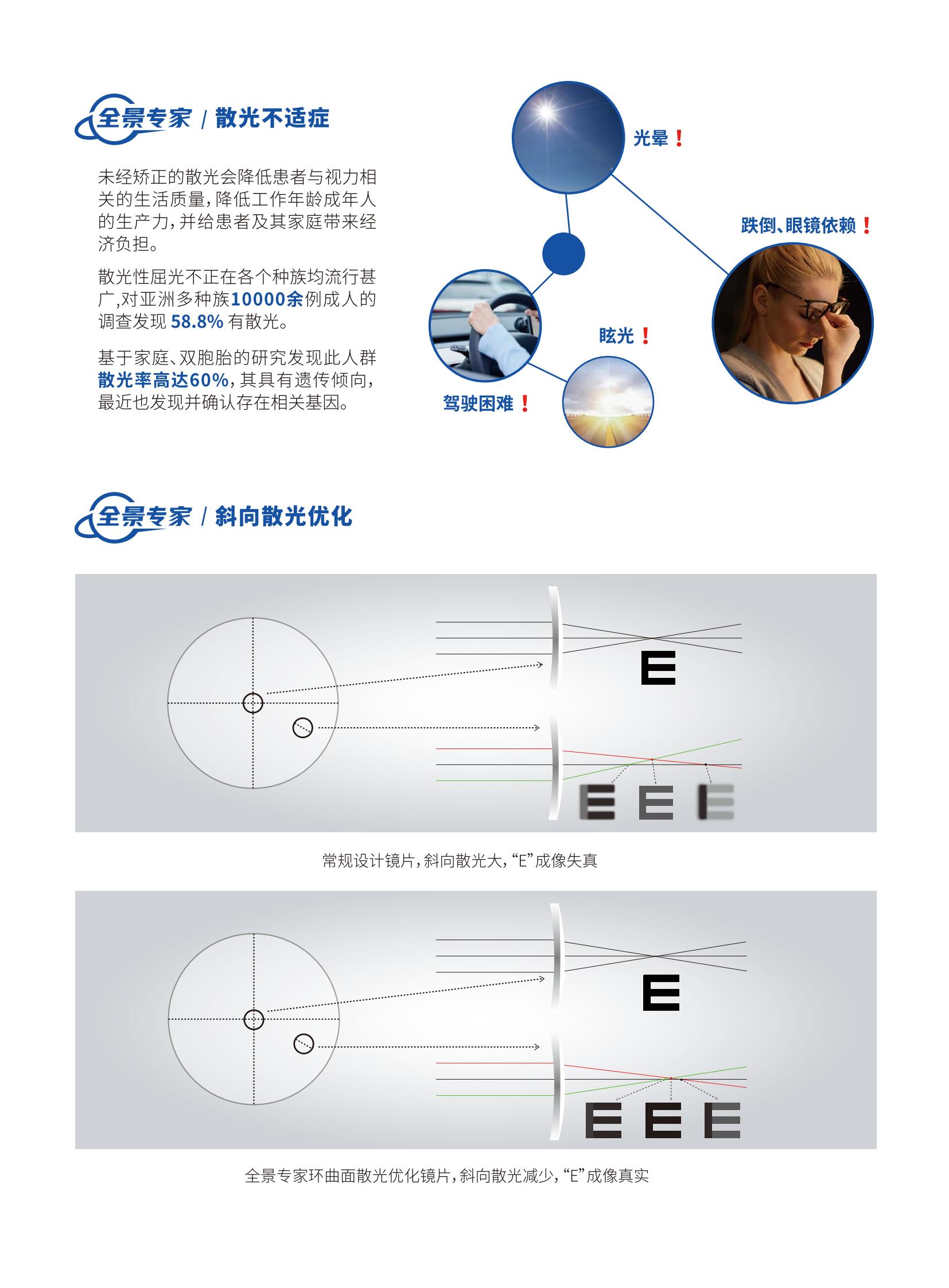 全景专家 / 散光不适症

未经矫正的散光会降低患者与视力相关的生活质量，降低工作年龄成年人的生产力，并给患者及其家庭带来经济负担。

散光性屈光不正在各个种族均流行甚广，对亚洲多种族10000余例成人的调查发现 58.8% 有散光。

基于家庭、双胞胎的研究发现此人群散光率高达60%，其具有遗传倾向，最近也发现并确认存在相关基因。

光晕！

跌倒、眼镜依赖！

眩光！

驾驶困难！

全景专家 / 斜向散光优化

E

E E E

常规设计镜片，斜向散光大，“E”成像失真

E

E E E

全景专家环曲面散光优化镜片，斜向散光减少，“E”成像真实